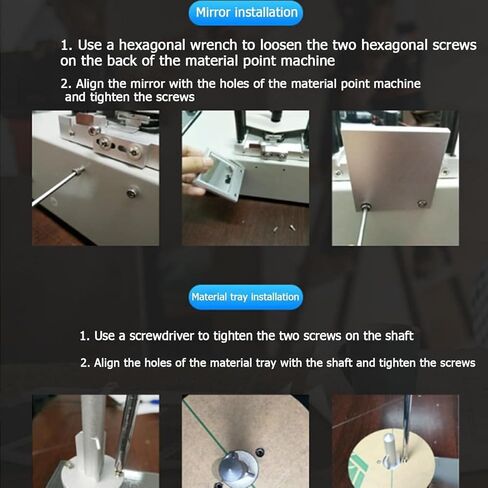 Mirror installation

1. Use a hexagonal wrench to loosen the two hexagonal screws on the back of the material point machine

2. Align the mirror with the holes of the material point machine and tighten the screws

Material tray installation

1. Use a screwdriver to tighten the two screws on the shaft

2. Align the holes of the material tray with the shaft and tighten the screws