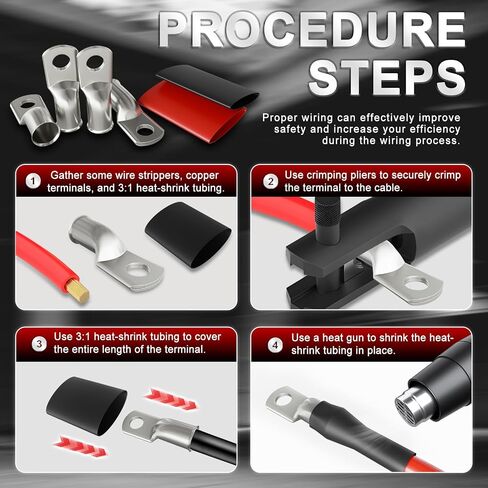 PROCEDURE STEPS

Proper wiring can effectively improve safety and increase your efficiency during the wiring process.

1 Gather some wire strippers, copper terminals, and 3:1 heat-shrink tubing.

2 Use crimping pliers to securely crimp the terminal to the cable.

3 Use 3:1 heat-shrink tubing to cover the entire length of the terminal.

4 Use a heat gun to shrink the heat-shrink tubing in place.