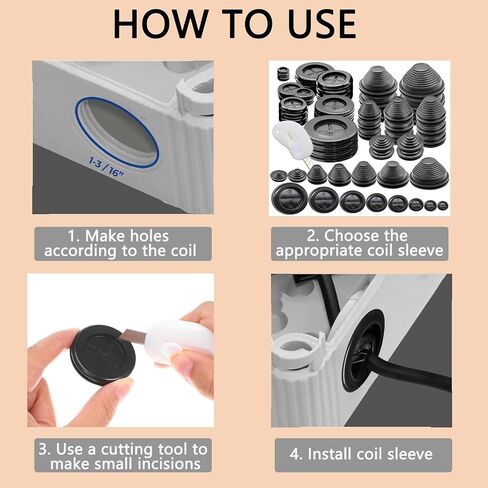 HOW TO USE

1-3 / 16"

1. Make holes according to the coil

2. Choose the appropriate coil sleeve

3. Use a cutting tool to make small incisions

4. Install coil sleeve