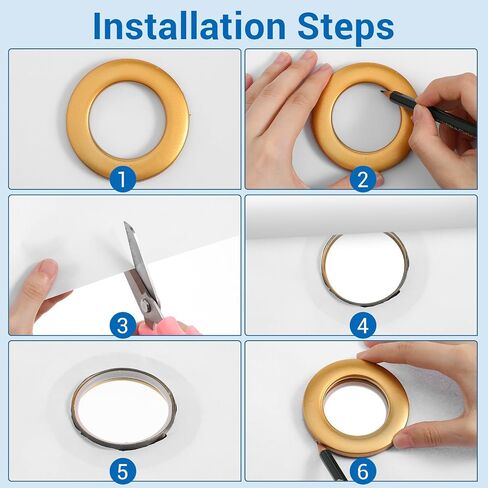 Installation Steps

1

2

3

4

5

6