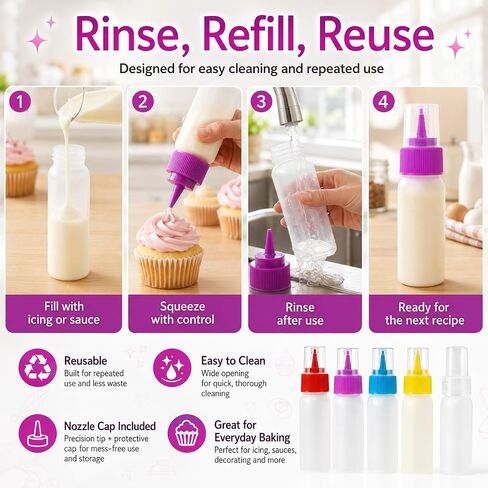 Rinse, Refill, Reuse

Designed for easy cleaning and repeated use

1
Fill with icing or sauce

2
Squeeze with control

3
Rinse after use

4
Ready for the next recipe

Reusable
Built for repeated use and less waste

Easy to Clean
Wide opening for quick, thorough cleaning

Nozzle Cap Included
Precision tip + protective cap for mess-free use and storage

Great for Everyday Baking
Perfect for icing, sauces, decorating and more