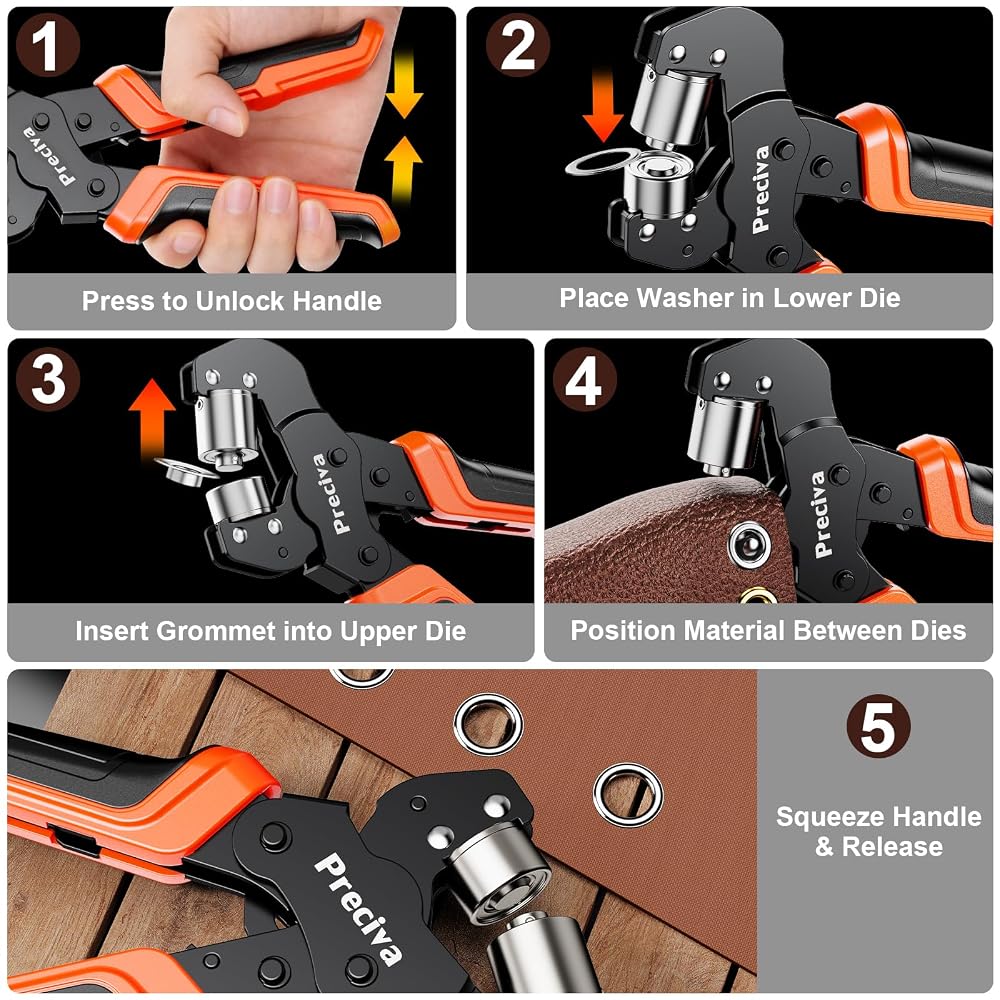 1

Preciva

Press to Unlock Handle

2

Preciva

Place Washer in Lower Die

3

Preciva

Insert Grommet into Upper Die

4

Preciva

Position Material Between Dies

Preciva

5

Squeeze Handle & Release