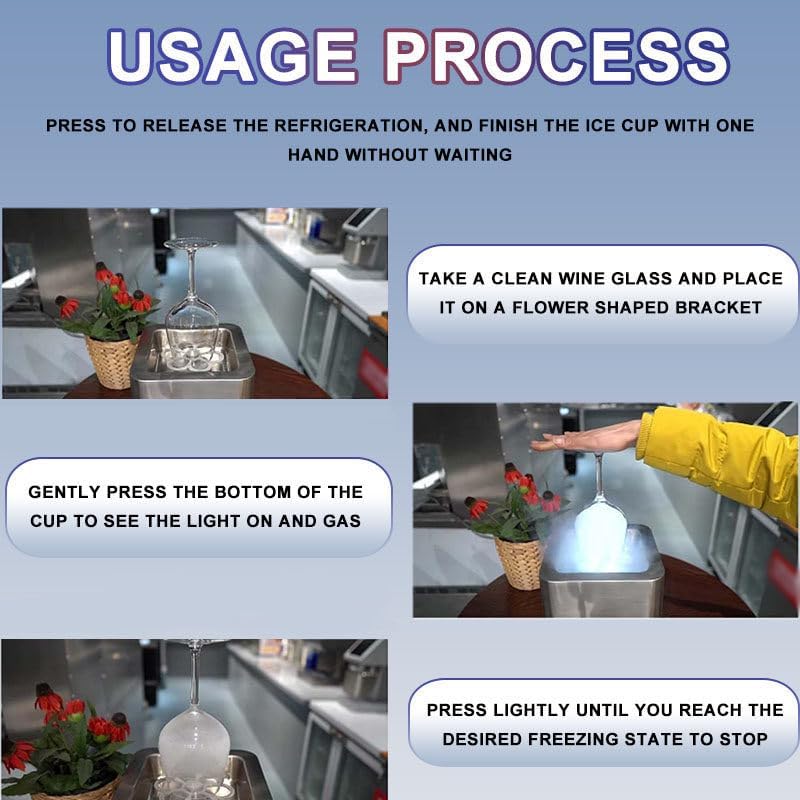 USAGE PROCESS

PRESS TO RELEASE THE REFRIGERATION, AND FINISH THE ICE CUP WITH ONE HAND WITHOUT WAITING

TAKE A CLEAN WINE GLASS AND PLACE IT ON A FLOWER SHAPED BRACKET

GENTLY PRESS THE BOTTOM OF THE CUP TO SEE THE LIGHT ON AND GAS

PRESS LIGHTLY UNTIL YOU REACH THE DESIRED FREEZING STATE TO STOP