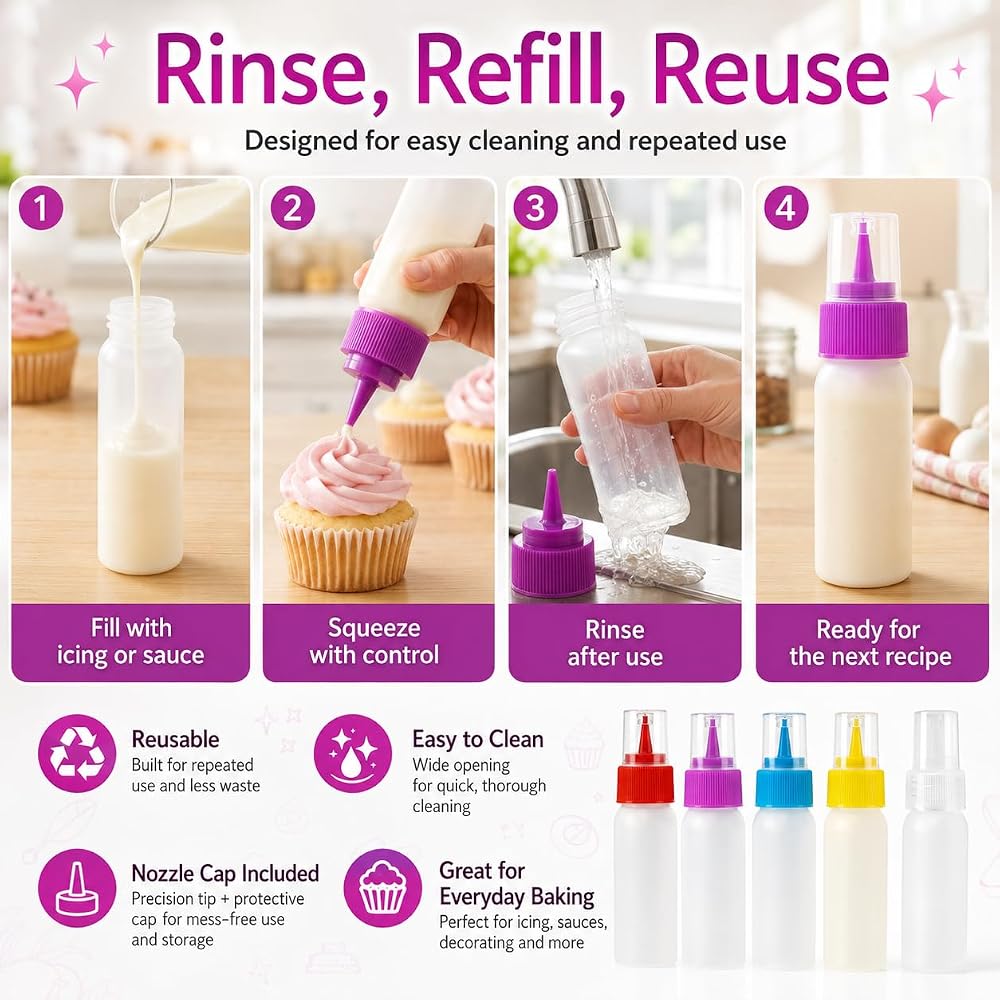 Rinse, Refill, Reuse

Designed for easy cleaning and repeated use

1

Fill with icing or sauce

2

Squeeze with control

3

Rinse after use

4

Ready for the next recipe

Reusable
Built for repeated use and less waste

Easy to Clean
Wide opening for quick, thorough cleaning

Nozzle Cap Included
Precision tip + protective cap for mess-free use and storage

Great for Everyday Baking
Perfect for icing, sauces, decorating and more