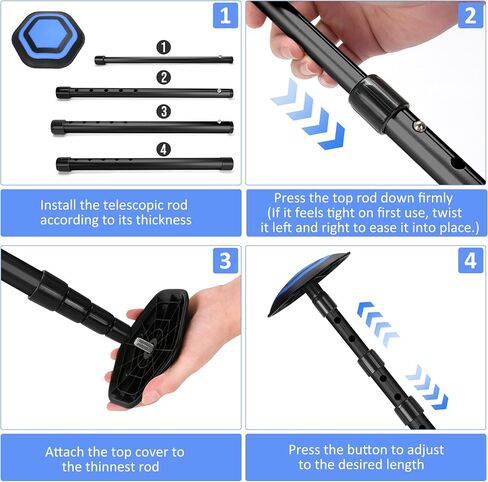 1

❶

❷

❸

❹

Install the telescopic rod according to its thickness

2

Press the top rod down firmly (If it feels tight on first use, twist it left and right to ease it into place.)

3

Attach the top cover to the thinnest rod

4

Press the button to adjust to the desired length