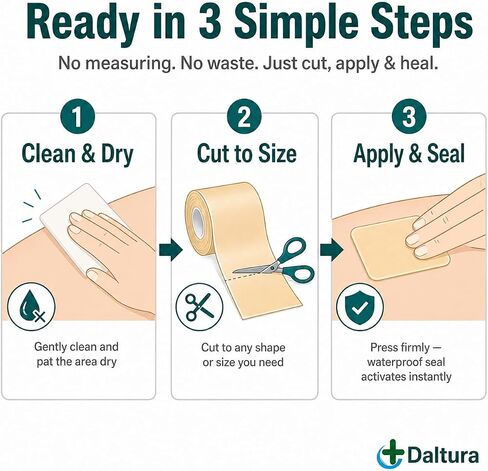 Ready in 3 Simple Steps

No measuring. No waste. Just cut, apply & heal.

1
Clean & Dry

Gently clean and pat the area dry

2
Cut to Size

Cut to any shape or size you need

3
Apply & Seal

Press firmly — waterproof seal activates instantly

Daltura