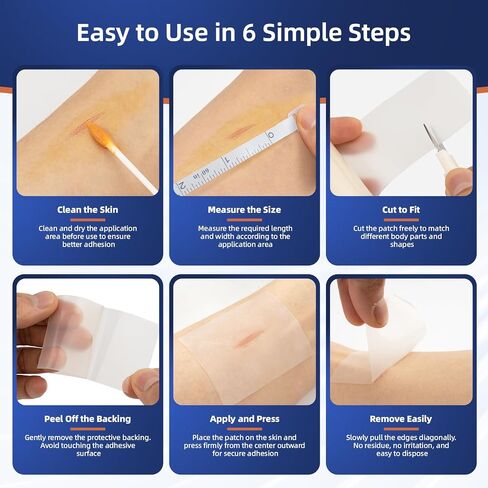 Easy to Use in 6 Simple Steps

Clean the Skin

Clean and dry the application area before use to ensure better adhesion

Measure the Size

Measure the required length and width according to the application area

Cut to Fit

Cut the patch freely to match different body parts and shapes

Peel Off the Backing

Gently remove the protective backing. Avoid touching the adhesive surface

Apply and Press

Place the patch on the skin and press firmly from the center outward for secure adhesion

Remove Easily

Slowly pull the edges diagonally. No residue, no irritation, and easy to dispose