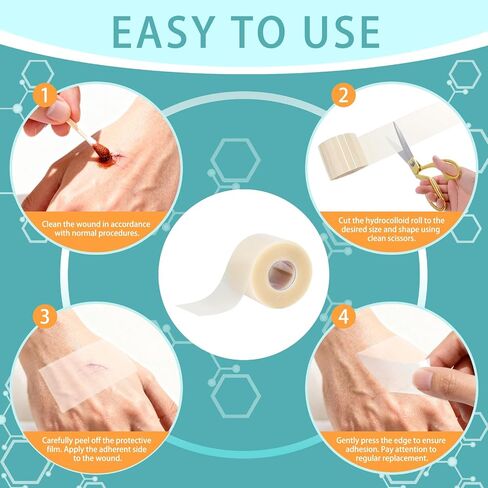 EASY TO USE

1

Clean the wound in accordance with normal procedures.

2

Cut the hydrocolloid roll to the desired size and shape using clean scissors.

3

Carefully peel off the protective film. Apply the adherent side to the wound.

4

Gently press the edge to ensure adhesion. Pay attention to regular replacement.