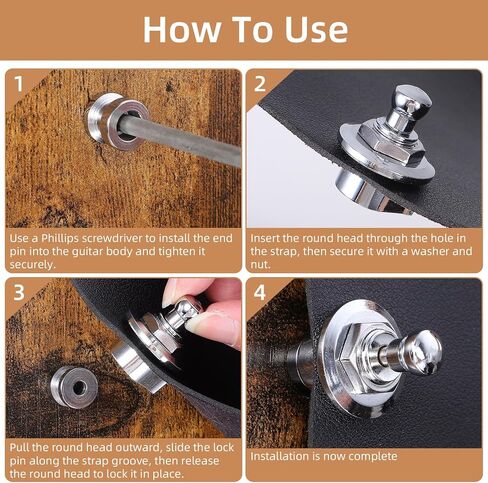 How To Use

1

Use a Phillips screwdriver to install the end pin into the guitar body and tighten it securely.

2

Insert the round head through the hole in the strap, then secure it with a washer and nut.

3

Pull the round head outward, slide the lock pin along the strap groove, then release the round head to lock it in place.

4

Installation is now complete