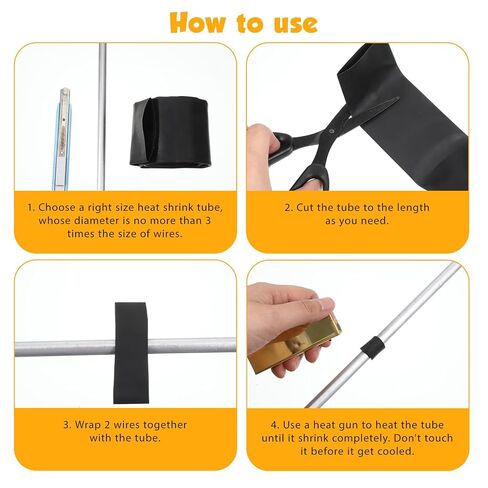 How to use

1. Choose a right size heat shrink tube, whose diameter is no more than 3 times the size of wires.

2. Cut the tube to the length as you need.

3. Wrap 2 wires together with the tube.

4. Use a heat gun to heat the tube until it shrink completely. Don't touch it before it get cooled.