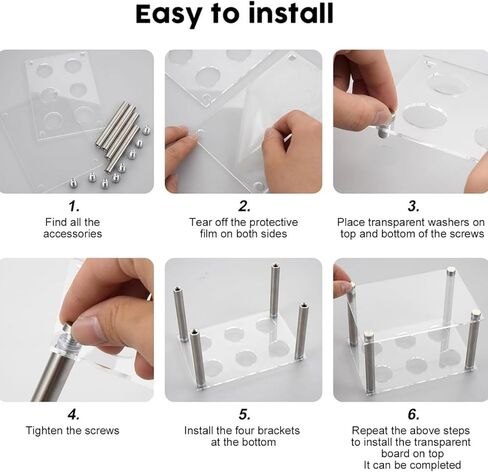 Easy to install

1.
Find all the accessories

2.
Tear off the protective film on both sides

3.
Place transparent washers on top and bottom of the screws

4.
Tighten the screws

5.
Install the four brackets at the bottom

6.
Repeat the above steps to install the transparent board on top
It can be completed