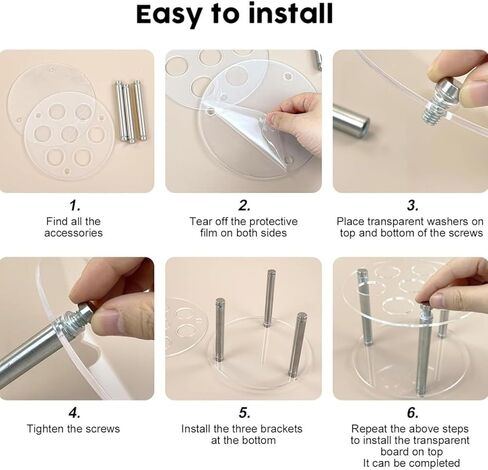 Easy to install

1.
Find all the accessories

2.
Tear off the protective film on both sides

3.
Place transparent washers on top and bottom of the screws

4.
Tighten the screws

5.
Install the three brackets at the bottom

6.
Repeat the above steps to install the transparent board on top
It can be completed