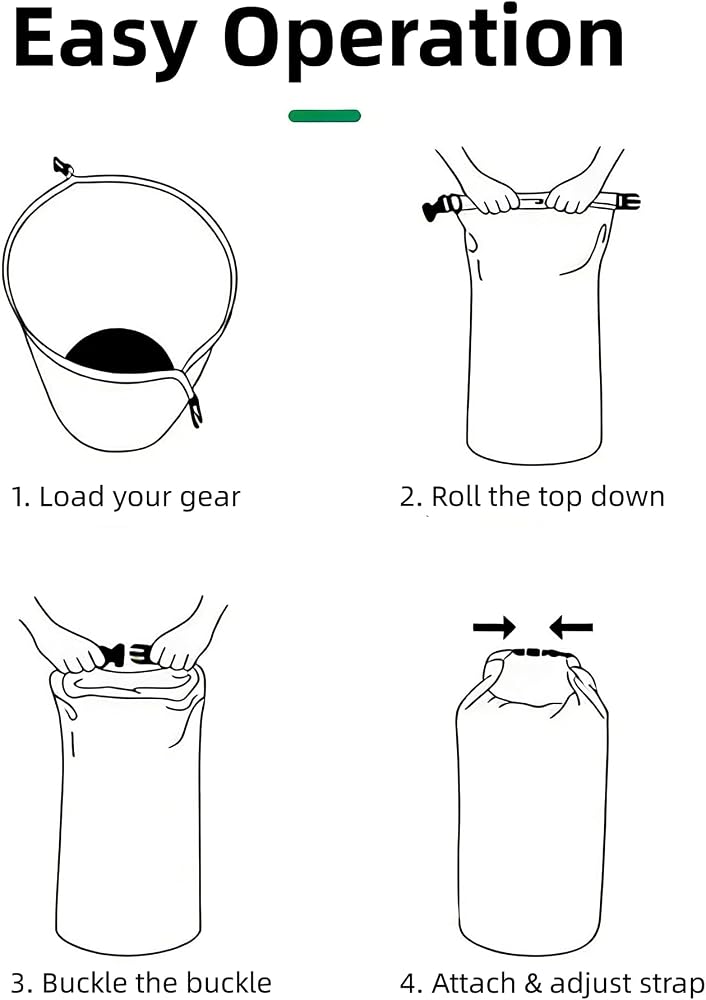 Easy Operation

1. Load your gear

2. Roll the top down

3. Buckle the buckle

4. Attach & adjust strap