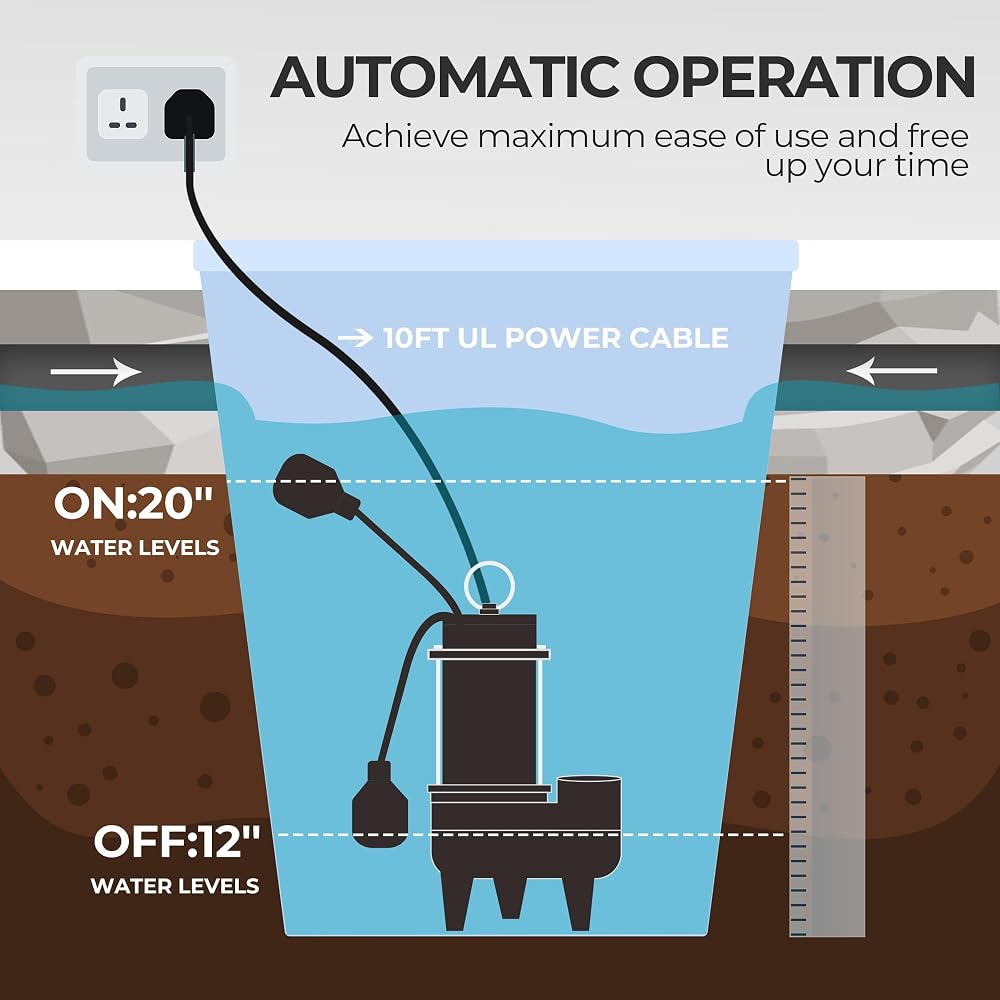 AUTOMATIC OPERATION

Achieve maximum ease of use and free up your time

→ 10FT UL POWER CABLE

ON:20"
WATER LEVELS

OFF:12"
WATER LEVELS