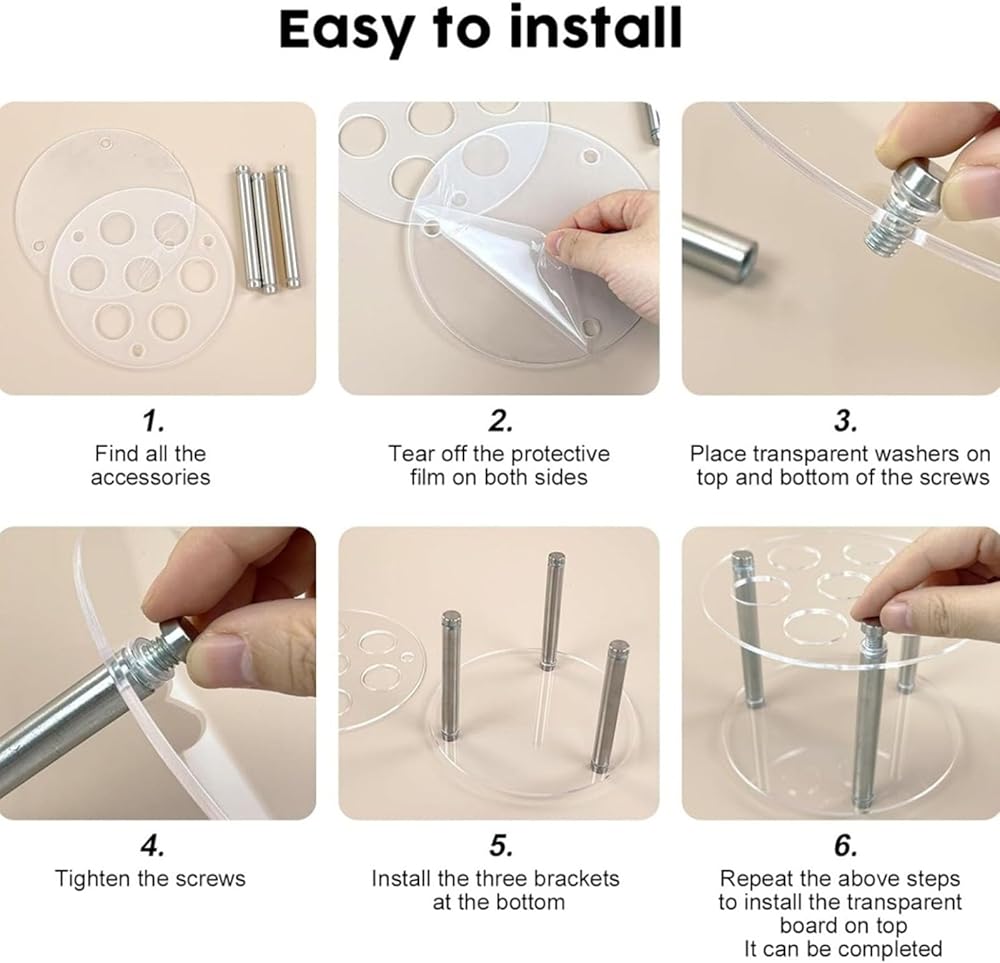 Easy to install

1.
Find all the accessories

2.
Tear off the protective film on both sides

3.
Place transparent washers on top and bottom of the screws

4.
Tighten the screws

5.
Install the three brackets at the bottom

6.
Repeat the above steps to install the transparent board on top
It can be completed