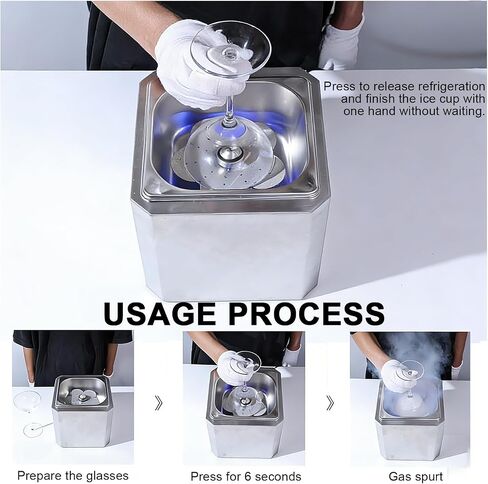 Press to release refrigeration and finish the ice cup with one hand without waiting.

USAGE PROCESS

Prepare the glasses

Press for 6 seconds

Gas spurt