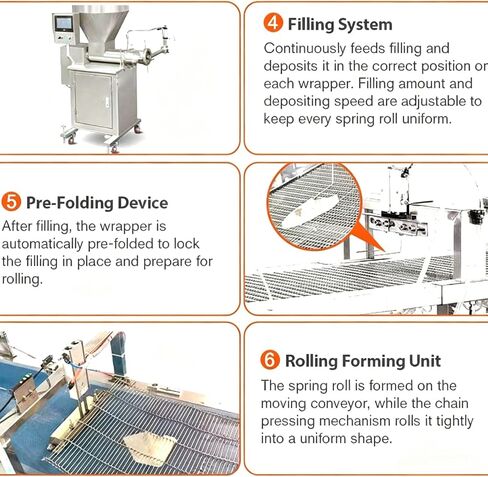 4 Filling System
Continuously feeds filling and deposits it in the correct position on each wrapper. Filling amount and depositing speed are adjustable to keep every spring roll uniform.

5 Pre-Folding Device
After filling, the wrapper is automatically pre-folded to lock the filling in place and prepare for rolling.

6 Rolling Forming Unit
The spring roll is formed on the moving conveyor, while the chain pressing mechanism rolls it tightly into a uniform shape.