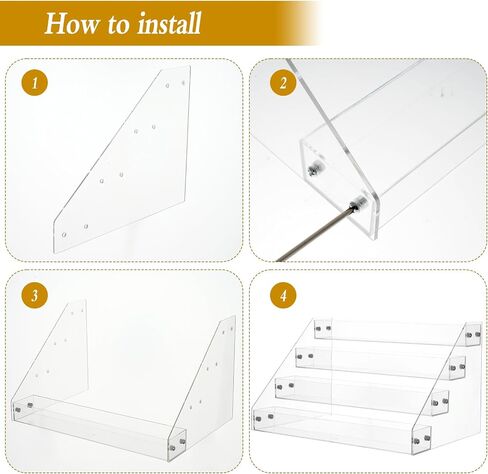 How to install

1

2

3

4