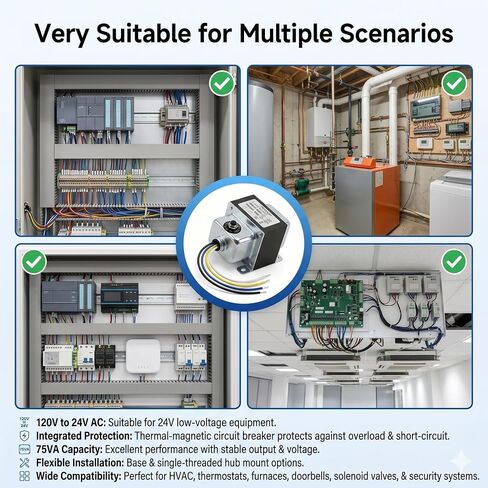 Very Suitable for Multiple Scenarios

120V to 24V

120V to 24V AC: Suitable for 24V low-voltage equipment.

Integrated Protection: Thermal-magnetic circuit breaker protects against overload & short-circuit.

75VA

75VA Capacity: Excellent performance with stable output & voltage.

Flexible Installation: Base & single-threaded hub mount options.

Wide Compatibility: Perfect for HVAC, thermostats, furnaces, doorbells, solenoid valves, & security systems.