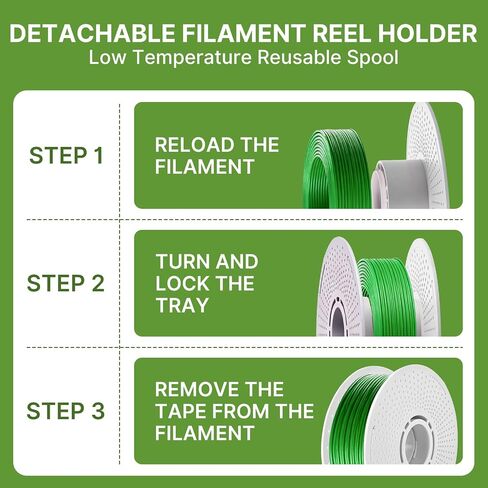 DETACHABLE FILAMENT REEL HOLDER
Low Temperature Reusable Spool

STEP 1

RELOAD THE FILAMENT

STEP 2

TURN AND LOCK THE TRAY

STEP 3

REMOVE THE TAPE FROM THE FILAMENT