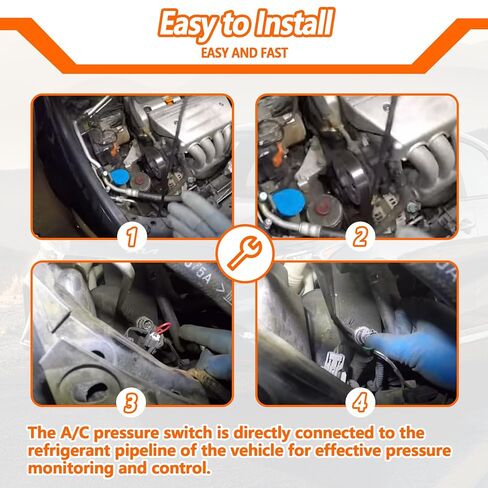 Easy to Install
EASY AND FAST

1

2

3

4

The A/C pressure switch is directly connected to the refrigerant pipeline of the vehicle for effective pressure monitoring and control.