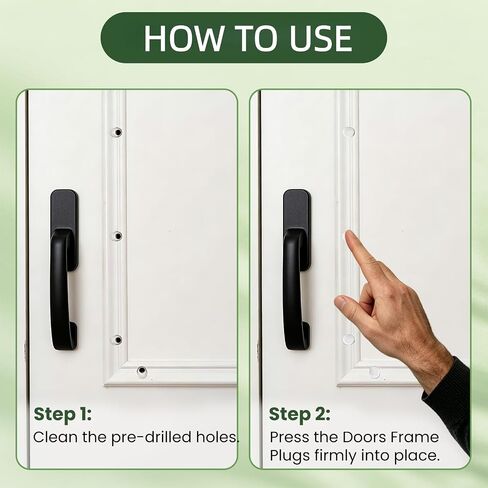 HOW TO USE

Step 1:
Clean the pre-drilled holes.

Step 2:
Press the Doors Frame Plugs firmly into place.