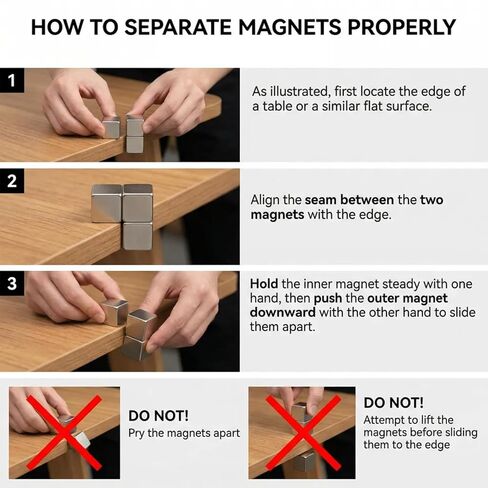 HOW TO SEPARATE MAGNETS PROPERLY

1

As illustrated, first locate the edge of a table or a similar flat surface.

2

Align the seam between the two magnets with the edge.

3

Hold the inner magnet steady with one hand, then push the outer magnet downward with the other hand to slide them apart.

DO NOT!
Pry the magnets apart

DO NOT!
Attempt to lift the magnets before sliding them to the edge