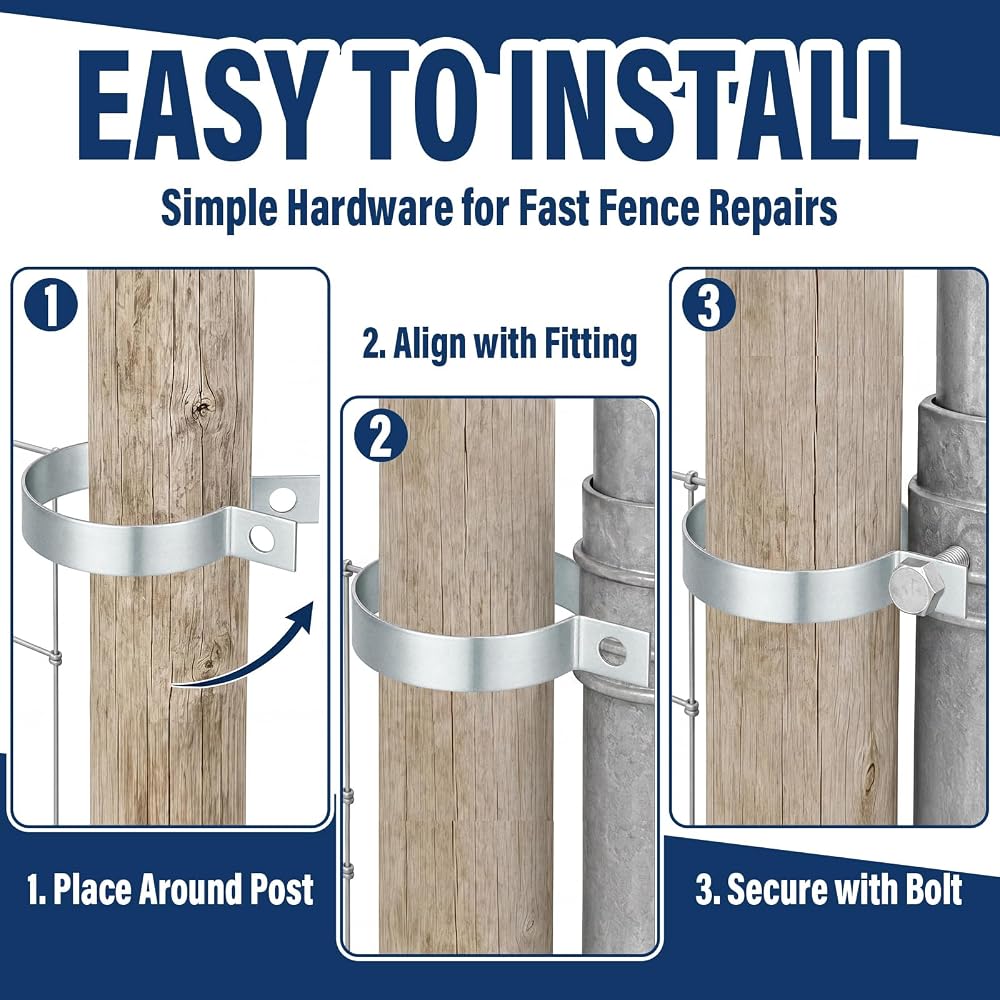 EASY TO INSTALL

Simple Hardware for Fast Fence Repairs

1

2. Align with Fitting

2

3

1. Place Around Post

3. Secure with Bolt