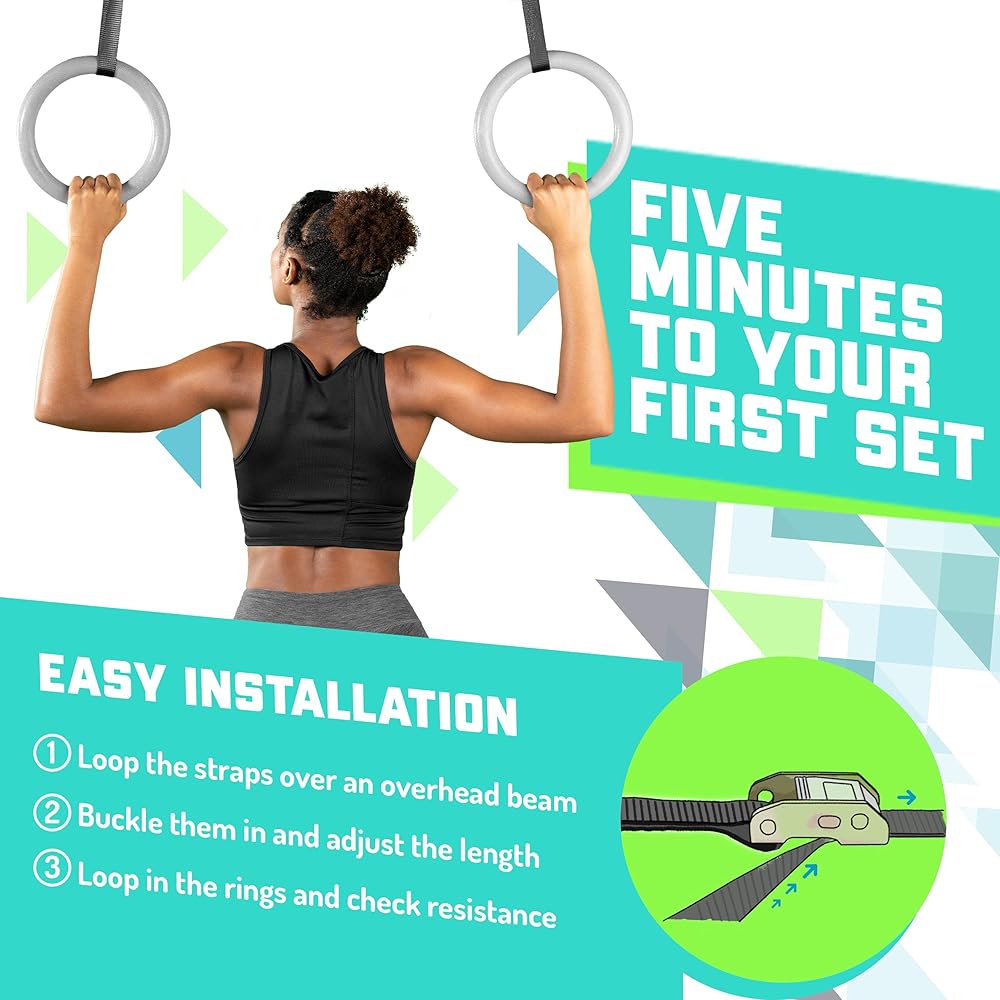 FIVE MINUTES TO YOUR FIRST SET

EASY INSTALLATION

① Loop the straps over an overhead beam
② Buckle them in and adjust the length
③ Loop in the rings and check resistance