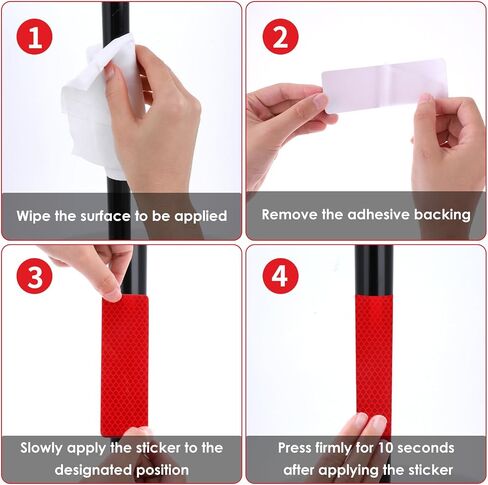 1

Wipe the surface to be applied

2

Remove the adhesive backing

3

Slowly apply the sticker to the designated position

4

Press firmly for 10 seconds after applying the sticker