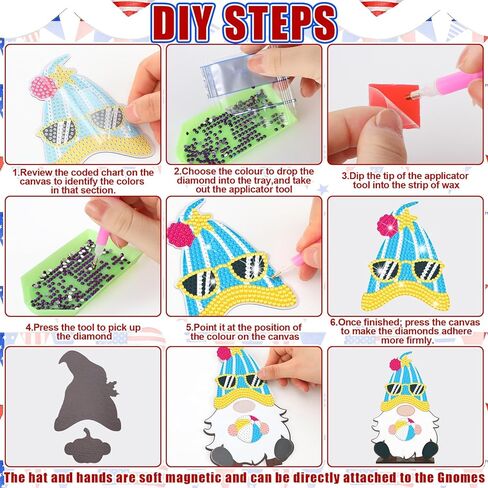 DIY STEPS

1.Review the coded chart on the canvas to identify the colors in that section.

2.Choose the colour to drop the diamond into the tray,and take out the applicator tool

3.Dip the tip of the applicator tool into the strip of wax

4.Press the tool to pick up the diamond

5.Point it at the position of the colour on the canvas

6.Once finished; press the canvas to make the diamonds adhere more firmly.

The hat and hands are soft magnetic and can be directly attached to the Gnomes