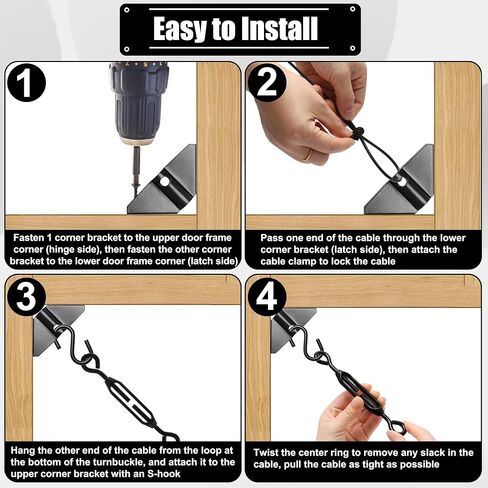 Easy to Install

1

Fasten 1 corner bracket to the upper door frame corner (hinge side), then fasten the other corner bracket to the lower door frame corner (latch side)

2

Pass one end of the cable through the lower corner bracket (latch side), then attach the cable clamp to lock the cable

3

Hang the other end of the cable from the loop at the bottom of the turnbuckle, and attach it to the upper corner bracket with an S-hook

4

Twist the center ring to remove any slack in the cable, pull the cable as tight as possible