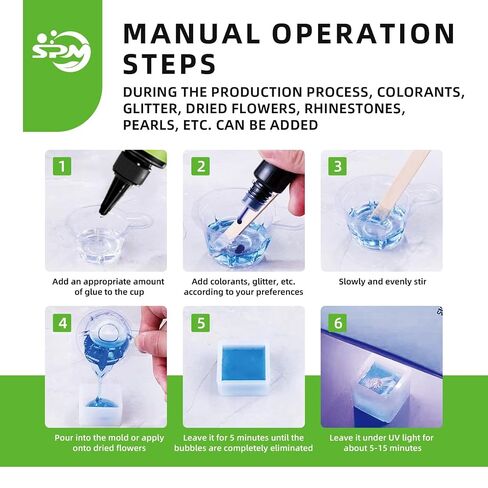 SPM

MANUAL OPERATION STEPS

DURING THE PRODUCTION PROCESS, COLORANTS, GLITTER, DRIED FLOWERS, RHINESTONES, PEARLS, ETC. CAN BE ADDED

1
Add an appropriate amount of glue to the cup

2
Add colorants, glitter, etc. according to your preferences

3
Slowly and evenly stir

4
Pour into the mold or apply onto dried flowers

5
Leave it for 5 minutes until the bubbles are completely eliminated

6
Leave it under UV light for about 5-15 minutes