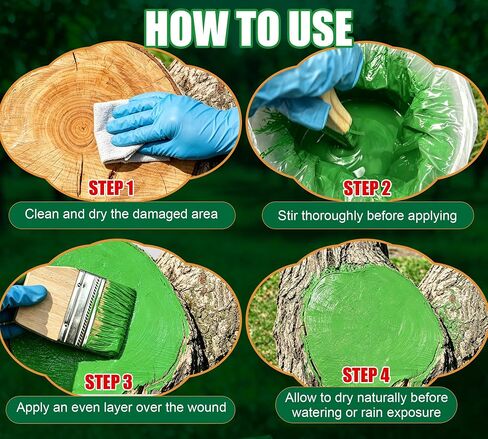 HOW TO USE

STEP 1

Clean and dry the damaged area

STEP 2

Stir thoroughly before applying

STEP 3

Apply an even layer over the wound

STEP 4

Allow to dry naturally before watering or rain exposure