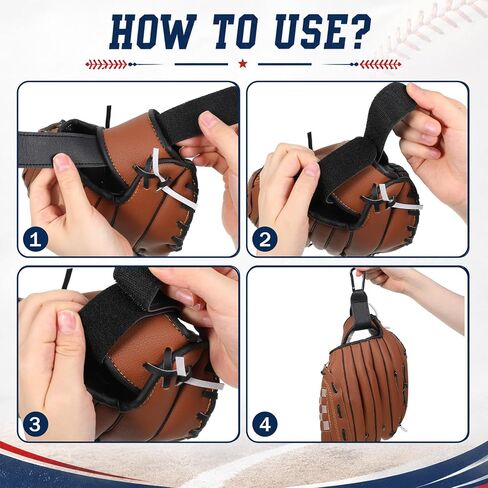 HOW TO USE?

1

2

3

4