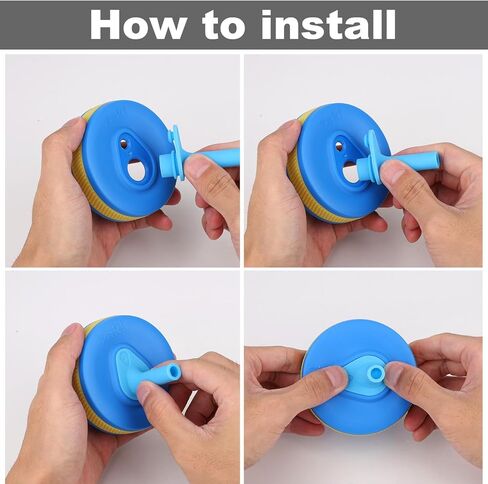 How to install