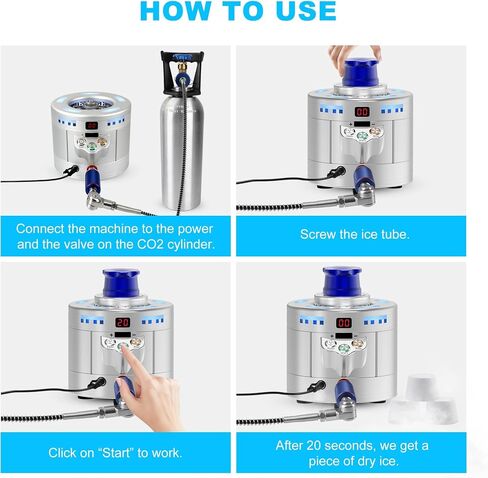 HOW TO USE

20

Connect the machine to the power and the valve on the CO2 cylinder.

00

Screw the ice tube.

20

Click on "Start" to work.

00

After 20 seconds, we get a piece of dry ice.