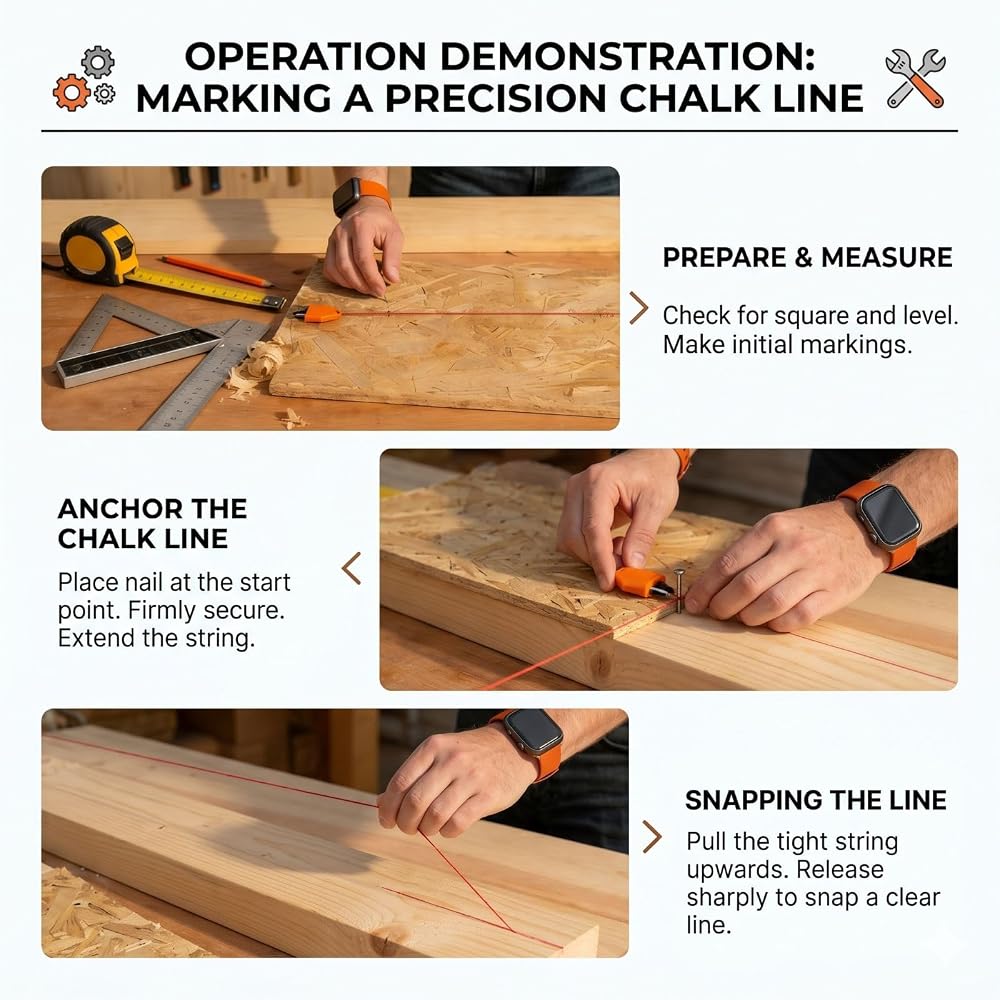 OPERATION DEMONSTRATION:
MARKING A PRECISION CHALK LINE

PREPARE & MEASURE

Check for square and level. Make initial markings.

ANCHOR THE CHALK LINE

Place nail at the start point. Firmly secure. Extend the string.

SNAPPING THE LINE

Pull the tight string upwards. Release sharply to snap a clear line.