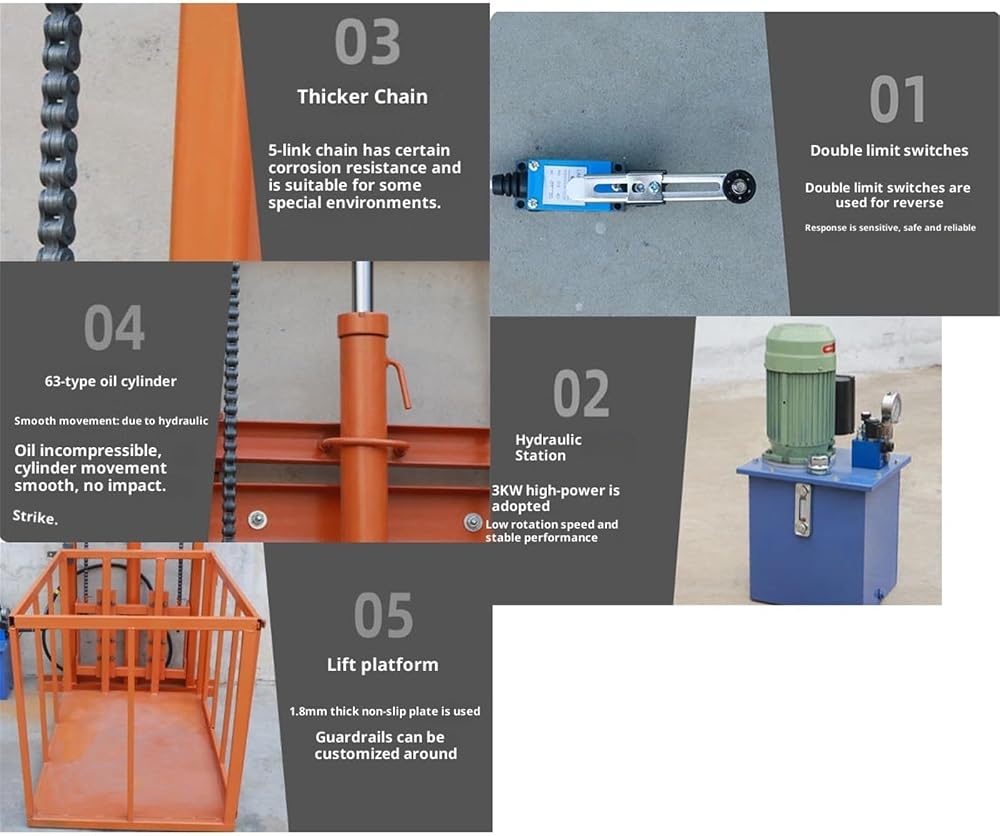 03

Thicker Chain

5-link chain has certain corrosion resistance and is suitable for some special environments.

01

Double limit switches

Double limit switches are used for reverse

Response is sensitive, safe and reliable

04

63-type oil cylinder

Smooth movement: due to hydraulic

Oil incompressible, cylinder movement smooth, no impact.

Strike.

02

Hydraulic Station

3KW high-power is adopted

Low rotation speed and stable performance

05

Lift platform

1.8mm thick non-slip plate is used

Guardrails can be customized around