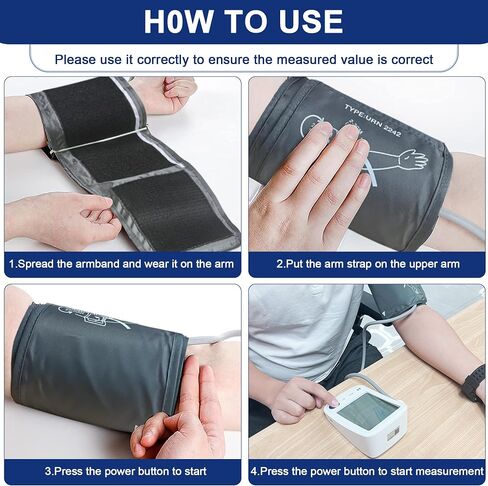 H0W TO USE

Please use it correctly to ensure the measured value is correct

TYPE:URN 2242

1.Spread the armband and wear it on the arm

2.Put the arm strap on the upper arm

3.Press the power button to start

4.Press the power button to start measurement