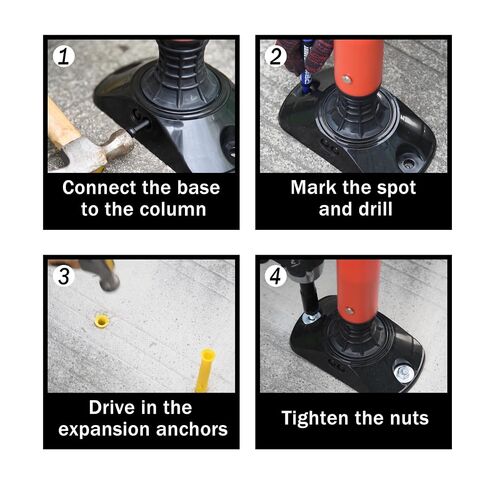 1
Connect the base to the column

2
Mark the spot and drill

3
Drive in the expansion anchors

4
Tighten the nuts