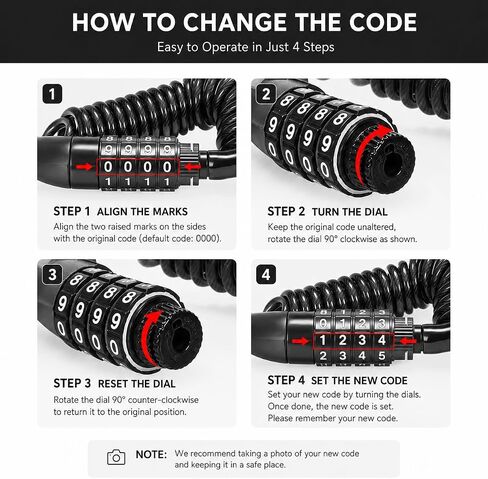 HOW TO CHANGE THE CODE
Easy to Operate in Just 4 Steps

1

8 8 8 8
9 9 9 9
0 0 0 0
1 1 1 1

STEP 1 ALIGN THE MARKS
Align the two raised marks on the sides with the original code (default code: 0000).

2

8 8 8 8
9 9 9 9
0 0 0 0

STEP 2 TURN THE DIAL
Keep the original code unaltered, rotate the dial 90° clockwise as shown.

3

8 8 8 8
9 9 9 9
0 0 0 0

STEP 3 RESET THE DIAL
Rotate the dial 90° counter-clockwise to return it to the original position.

4

0 1 2 3
1 2 3 4
2 3 4 5

STEP 4 SET THE NEW CODE
Set your new code by turning the dials. Once done, the new code is set. Please remember your new code.

NOTE: We recommend taking a photo of your new code and keeping it in a safe place.