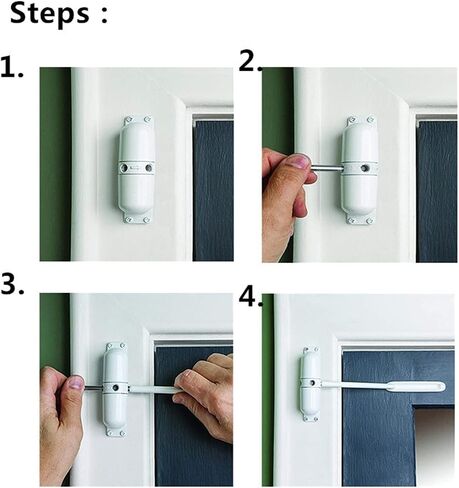 Steps :

1.

2.

3.

4.