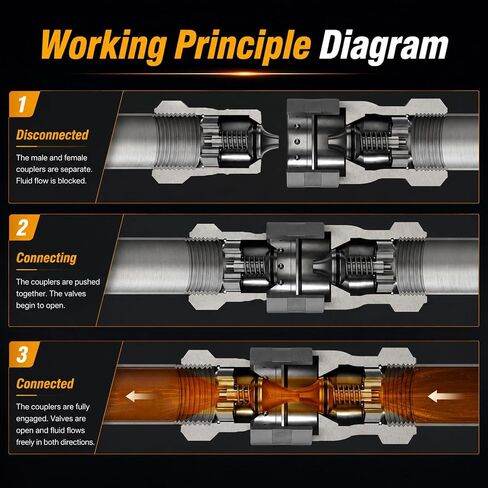 Working Principle Diagram

1

Disconnected

The male and female couplers are separate. Fluid flow is blocked.

2

Connecting

The couplers are pushed together. The valves begin to open.

3

Connected

The couplers are fully engaged. Valves are open and fluid flows freely in both directions.