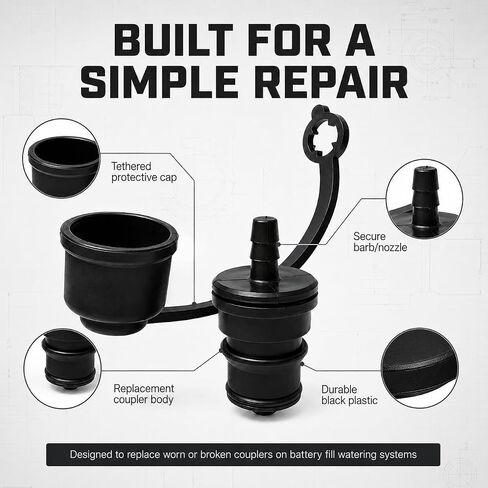 BUILT FOR A SIMPLE REPAIR

Tethered protective cap

Secure barb/nozzle

Replacement coupler body

Durable black plastic

Designed to replace worn or broken couplers on battery fill watering systems