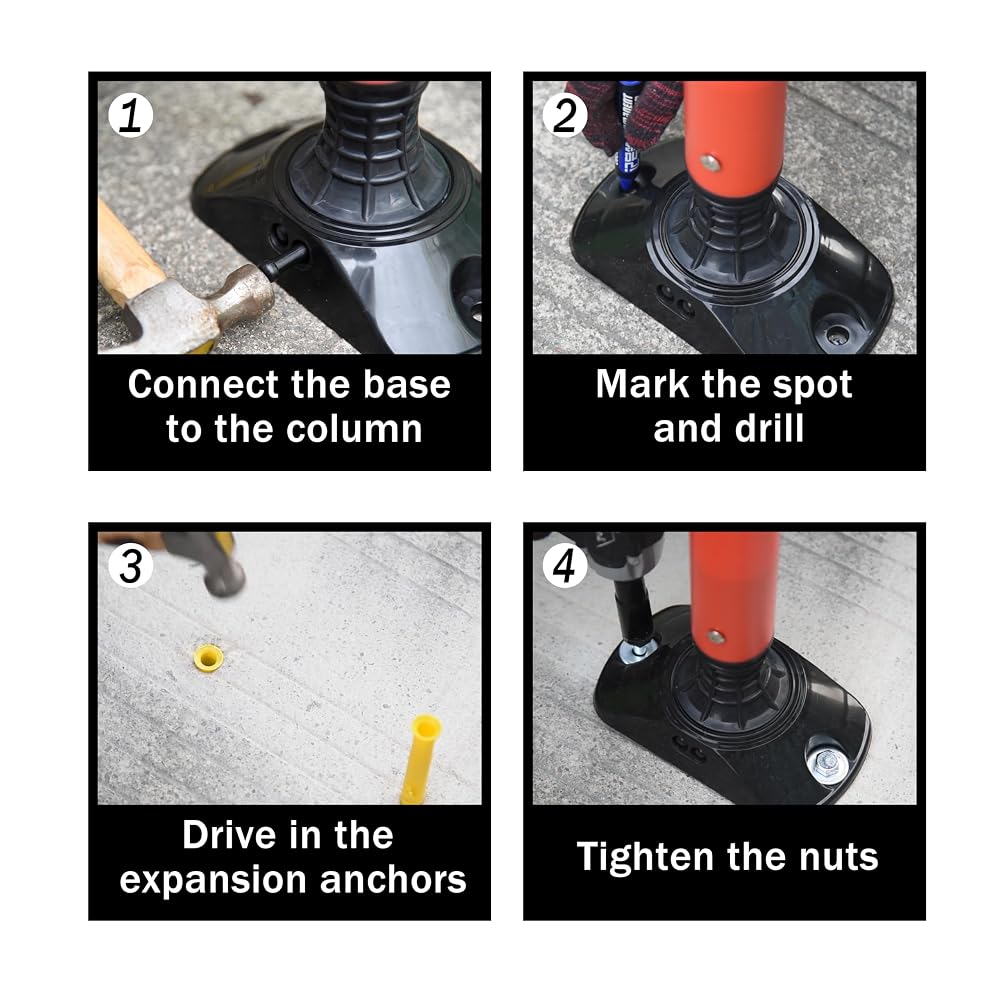 1

Connect the base to the column

2

Mark the spot and drill

3

Drive in the expansion anchors

4

Tighten the nuts