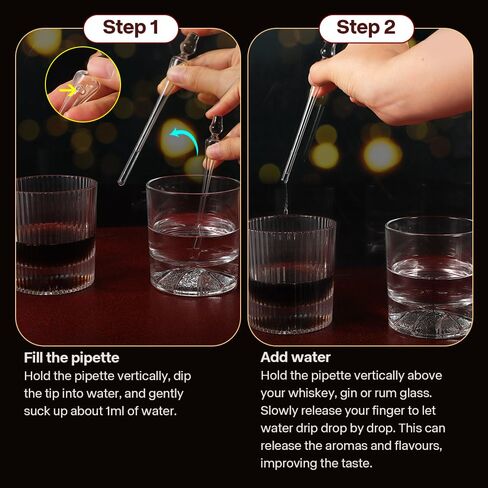 Step 1

Fill the pipette
Hold the pipette vertically, dip the tip into water, and gently suck up about 1ml of water.

Step 2

Add water
Hold the pipette vertically above your whiskey, gin or rum glass. Slowly release your finger to let water drip drop by drop. This can release the aromas and flavours, improving the taste.