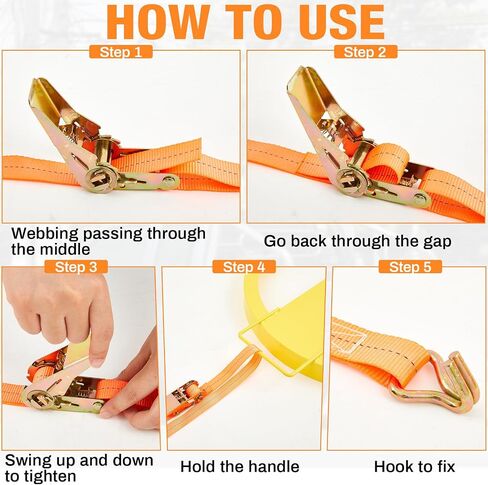 HOW TO USE

Step 1

Webbing passing through the middle

Step 2

Go back through the gap

Step 3

Swing up and down to tighten

Step 4

Hold the handle

Step 5

Hook to fix