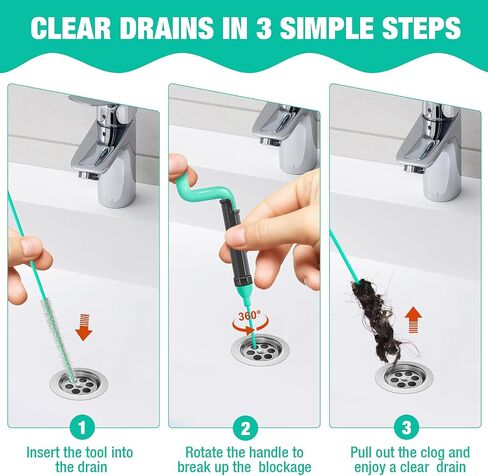 CLEAR DRAINS IN 3 SIMPLE STEPS

360°

1
Insert the tool into the drain

2
Rotate the handle to break up the blockage

3
Pull out the clog and enjoy a clear drain