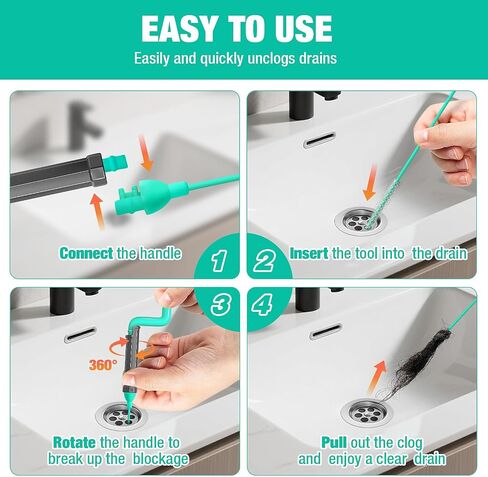 EASY TO USE
Easily and quickly unclogs drains

Connect the handle
1

2
Insert the tool into the drain

3
360°
Rotate the handle to break up the blockage

4
Pull out the clog and enjoy a clear drain